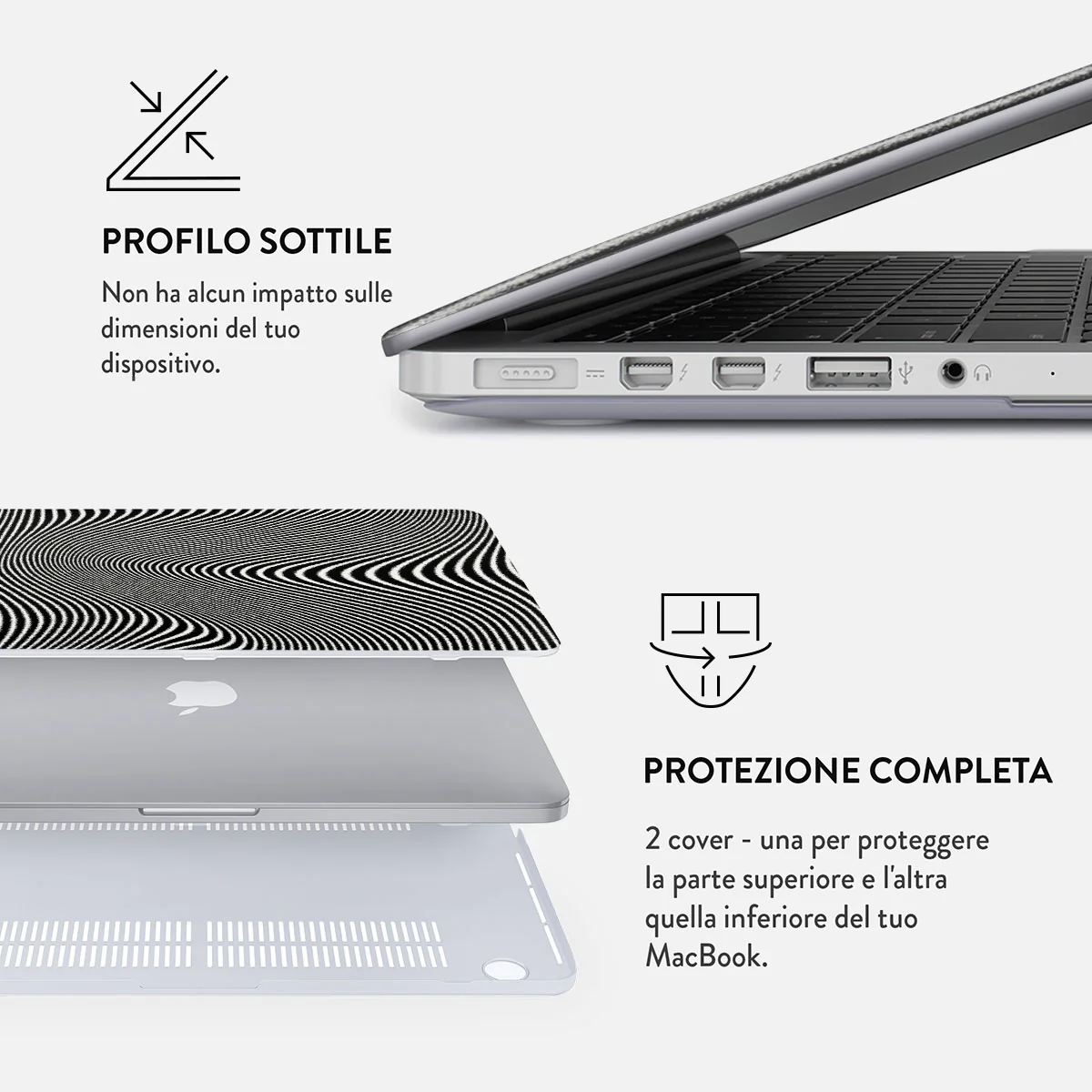 PROFILO SOTTILE

Non ha alcun impatto sulle dimensioni del tuo dispositivo.

PROTEZIONE COMPLETA

2 cover - una per proteggere la parte superiore e l'altra quella inferiore del tuo MacBook.