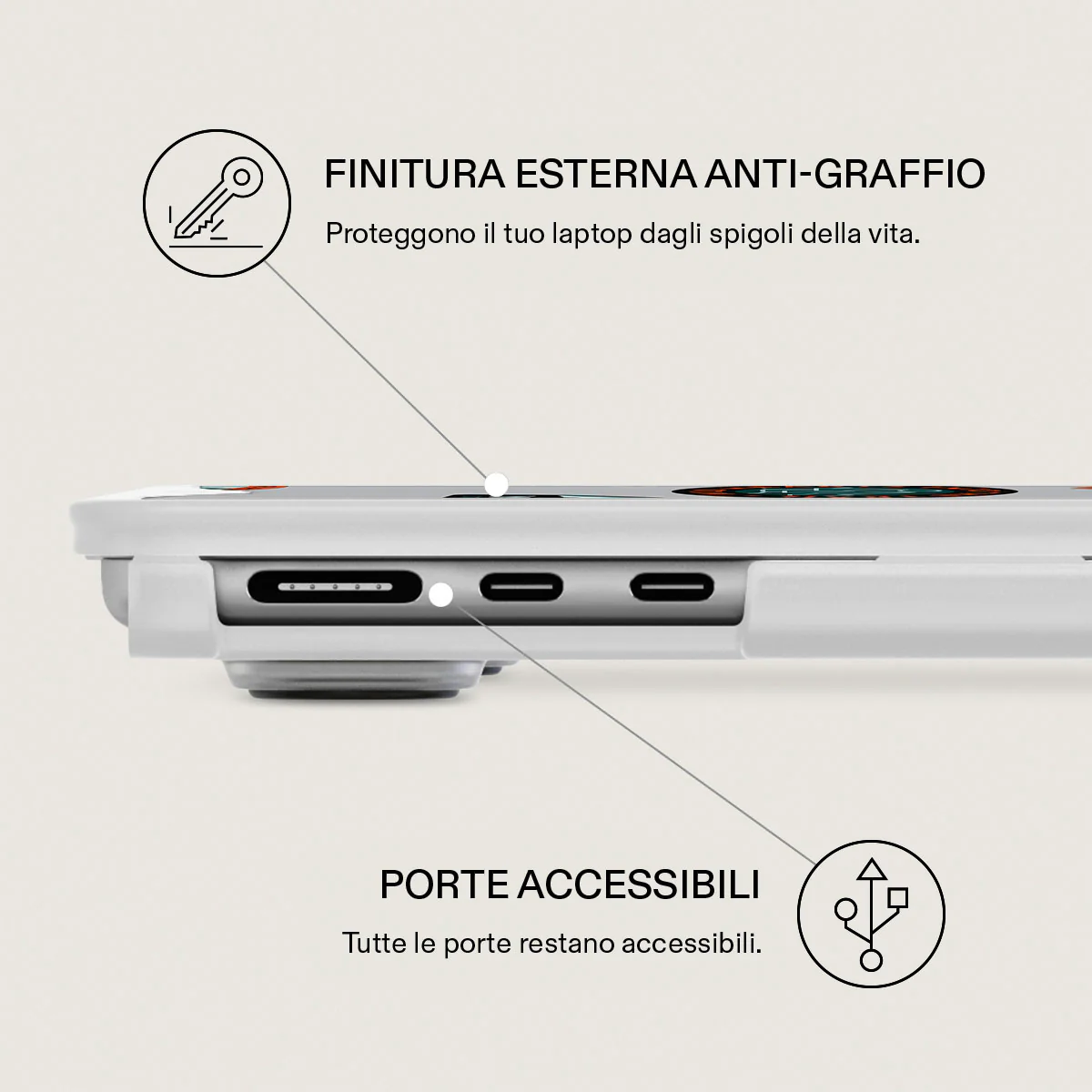 FINITURA ESTERNA ANTI-GRAFFIO

Proteggono il tuo laptop dagli spigoli della vita.

PORTE ACCESSIBILI

Tutte le porte restano accessibili.