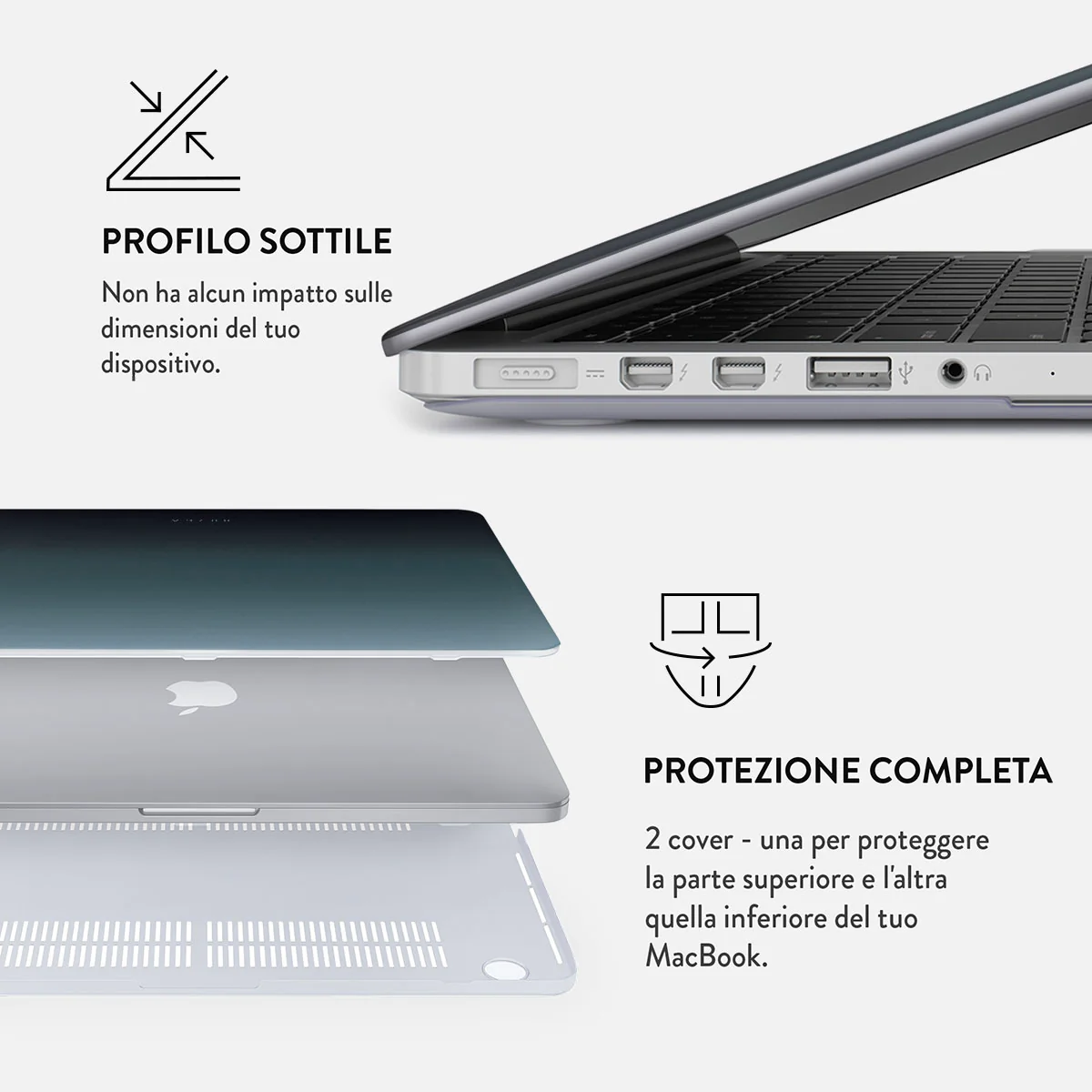 PROFILO SOTTILE

Non ha alcun impatto sulle dimensioni del tuo dispositivo.

PROTEZIONE COMPLETA

2 cover - una per proteggere la parte superiore e l'altra quella inferiore del tuo MacBook.