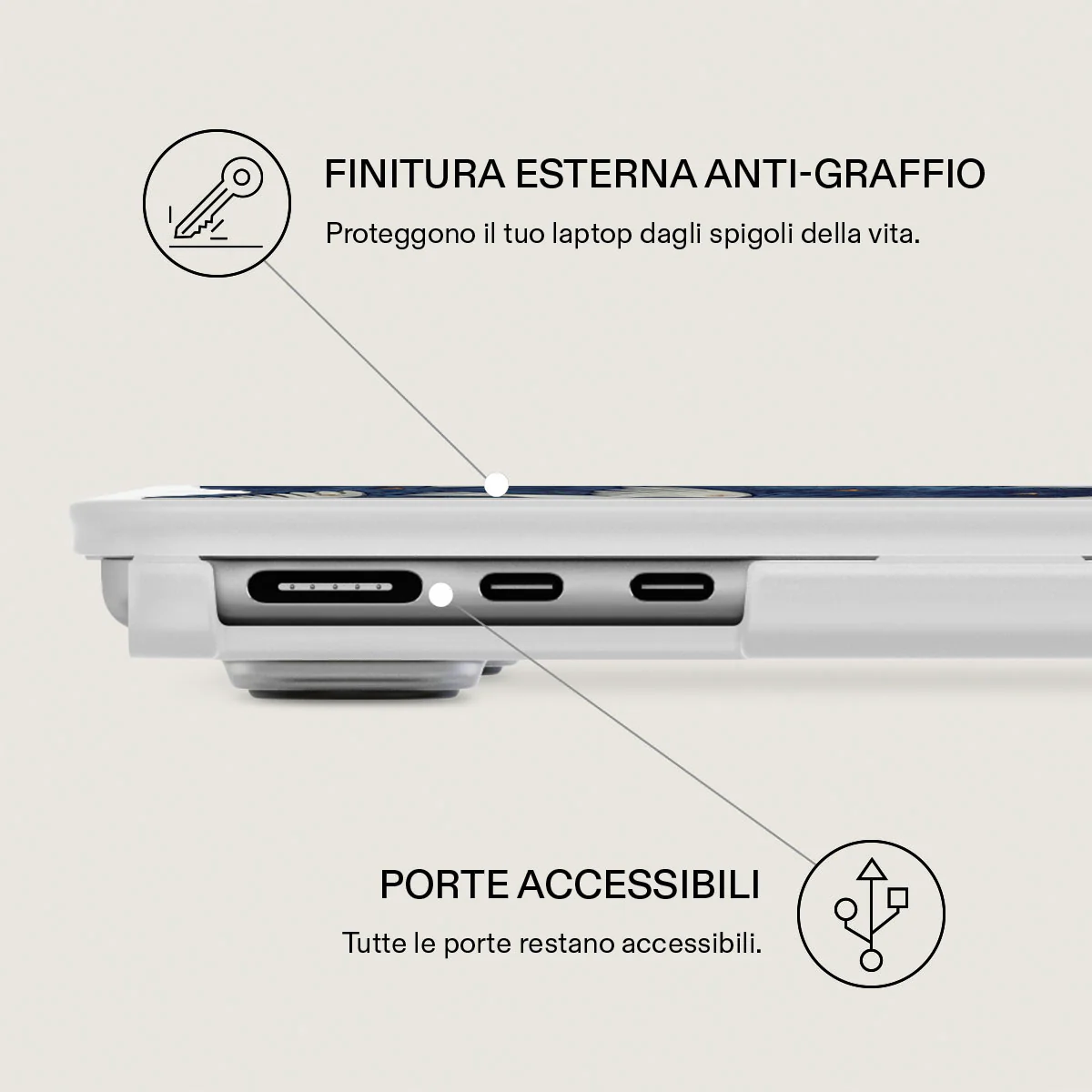 FINITURA ESTERNA ANTI-GRAFFIO

Proteggono il tuo laptop dagli spigoli della vita.

PORTE ACCESSIBILI

Tutte le porte restano accessibili.