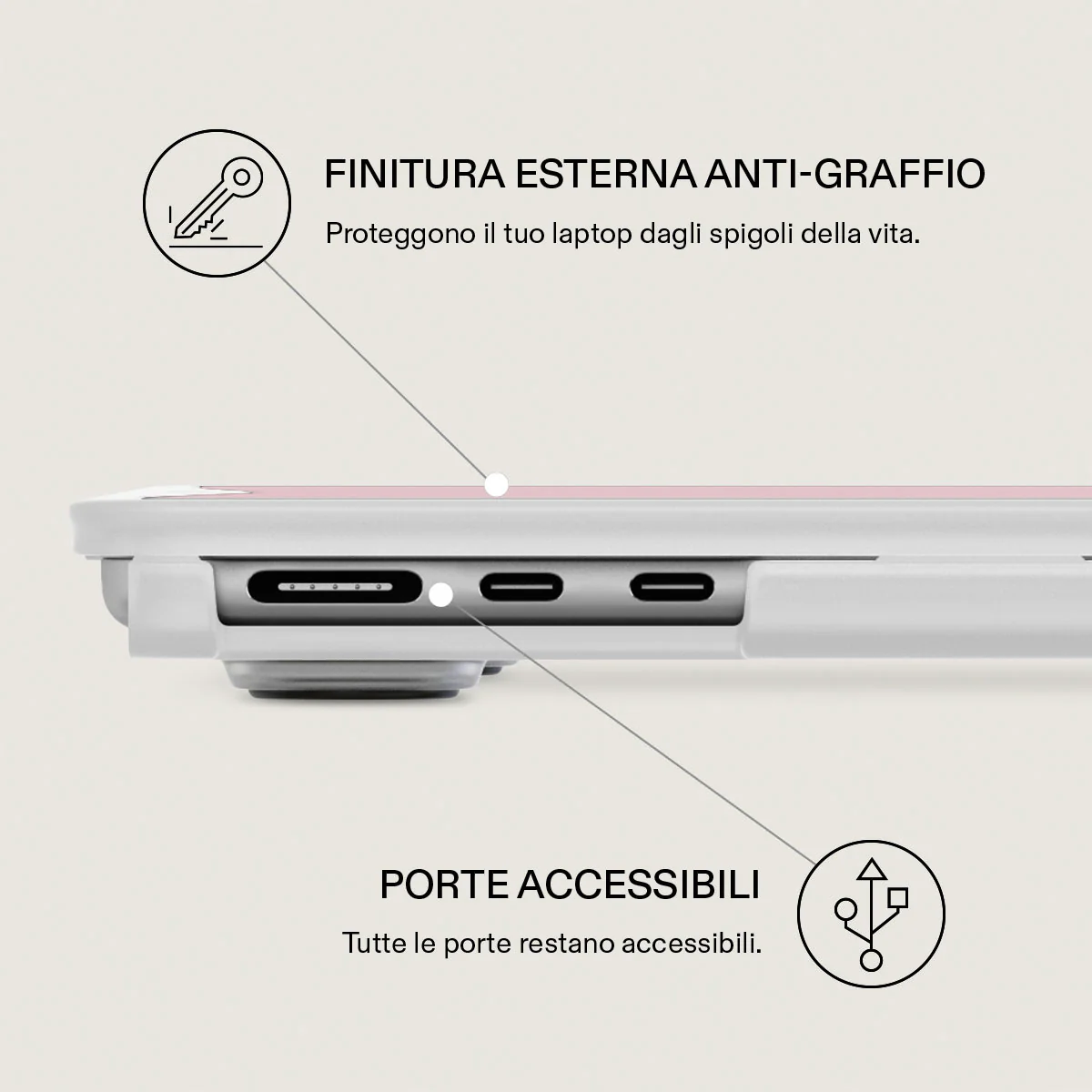 FINITURA ESTERNA ANTI-GRAFFIO

Proteggono il tuo laptop dagli spigoli della vita.

PORTE ACCESSIBILI

Tutte le porte restano accessibili.